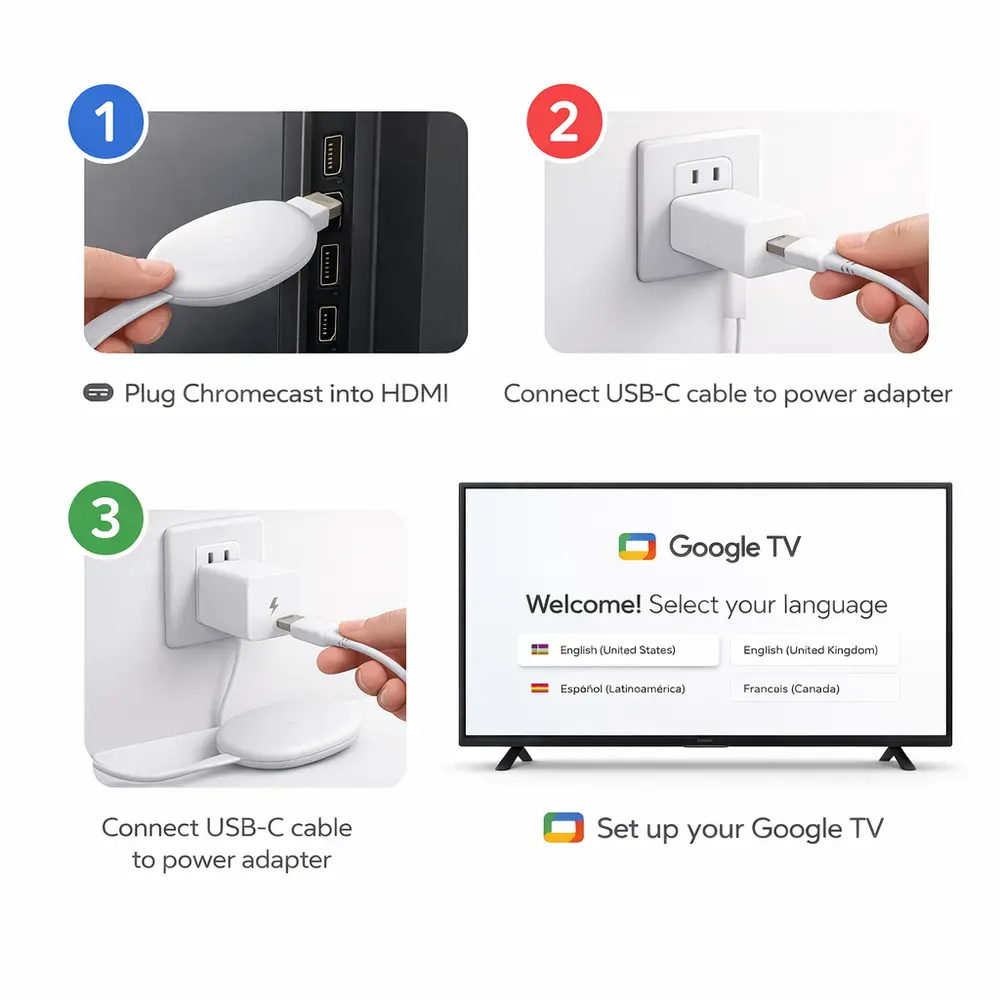 1

Plug Chromecast into HDMI

2

Connect USB-C cable to power adapter

3

Connect USB-C cable to power adapter

Google TV

Welcome! Select your language

English (United States)

English (United Kingdom)

Español (Latinoamérica)

Francais (Canada)

Set up your Google TV